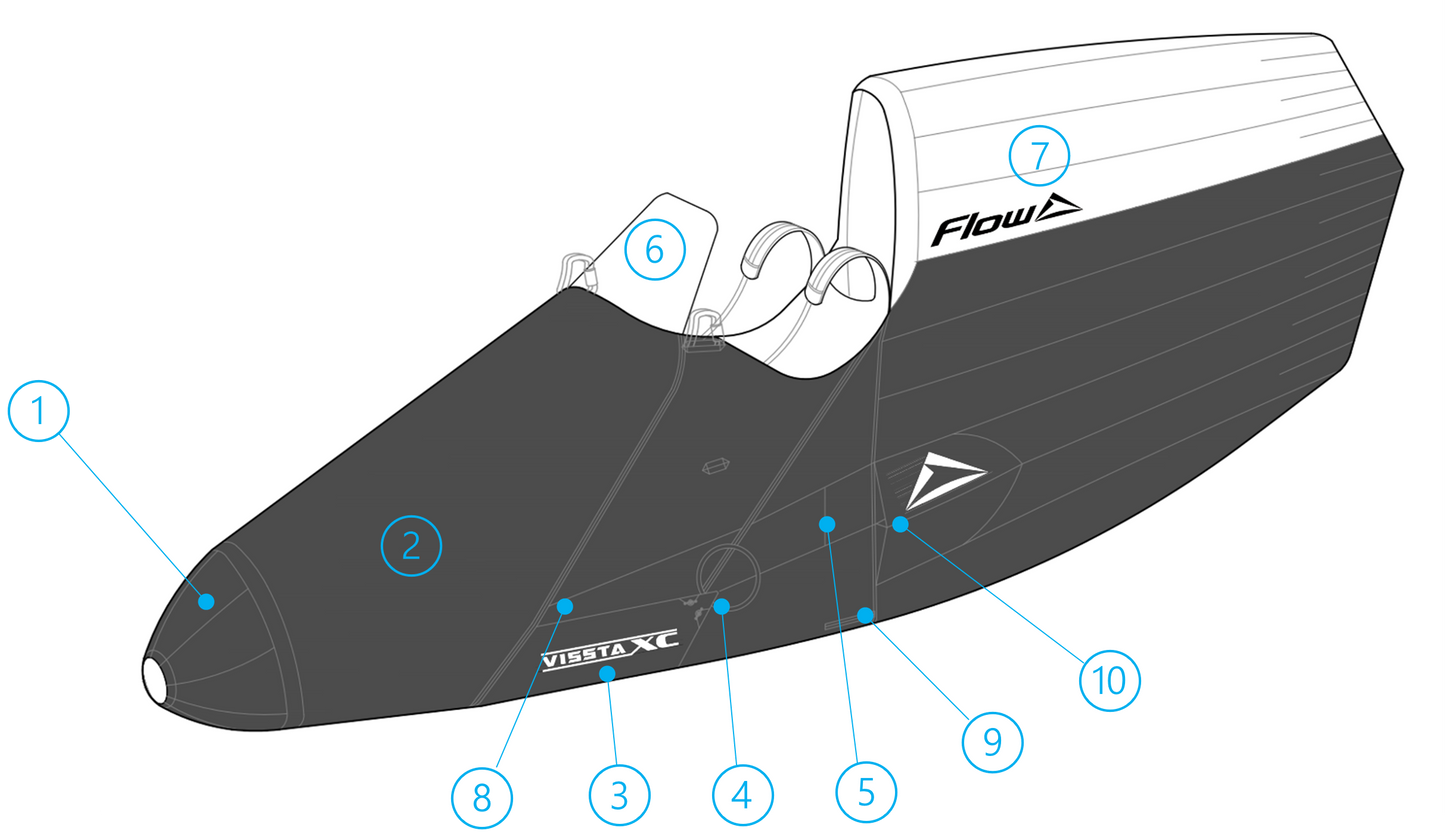 7
Flow
6
1
2
VISSTA XC
8
3
4
5
9
10